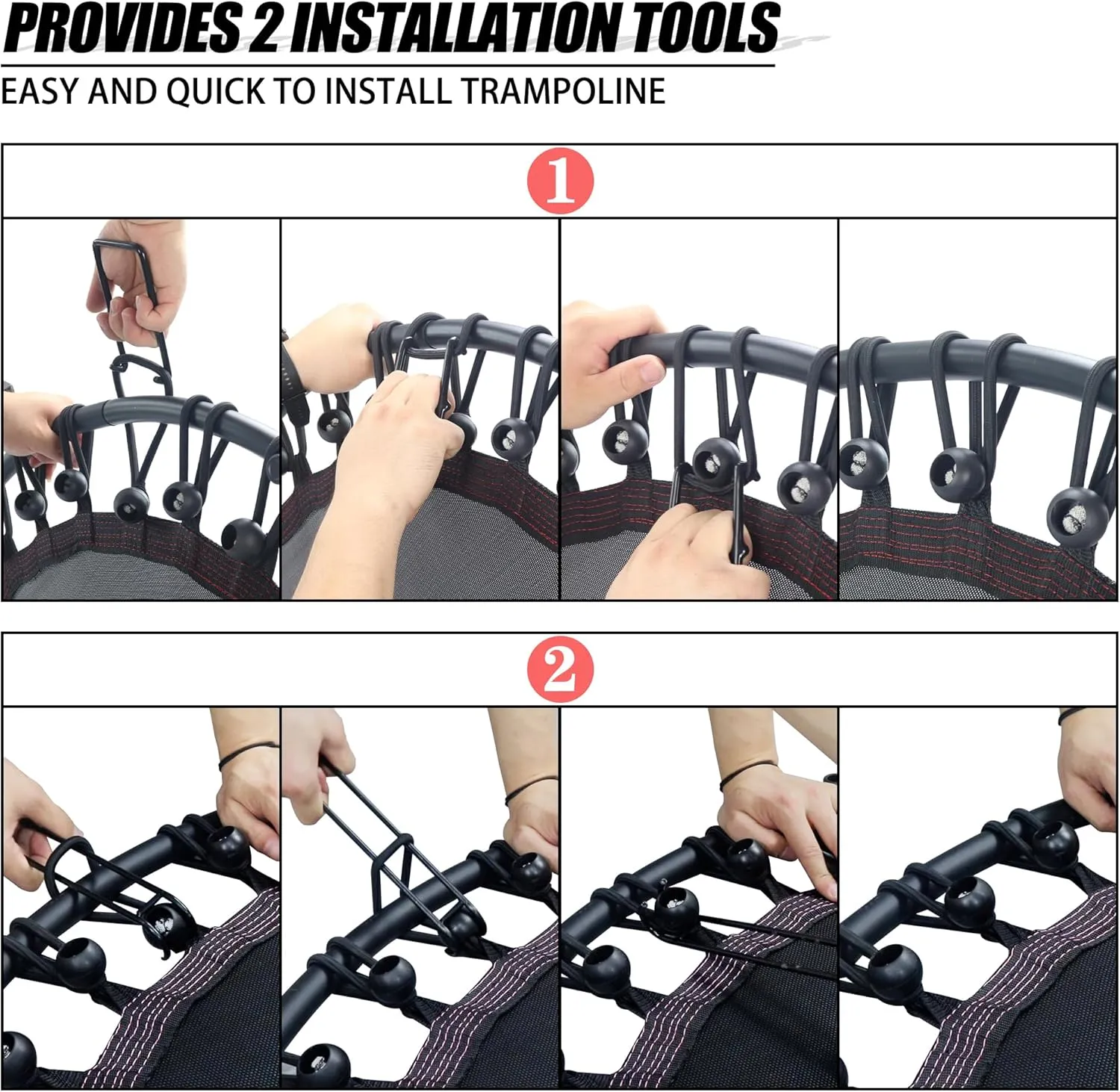 PROVIDES 2 INSTALLATION TOOLS

EASY AND QUICK TO INSTALL TRAMPOLINE

1

2